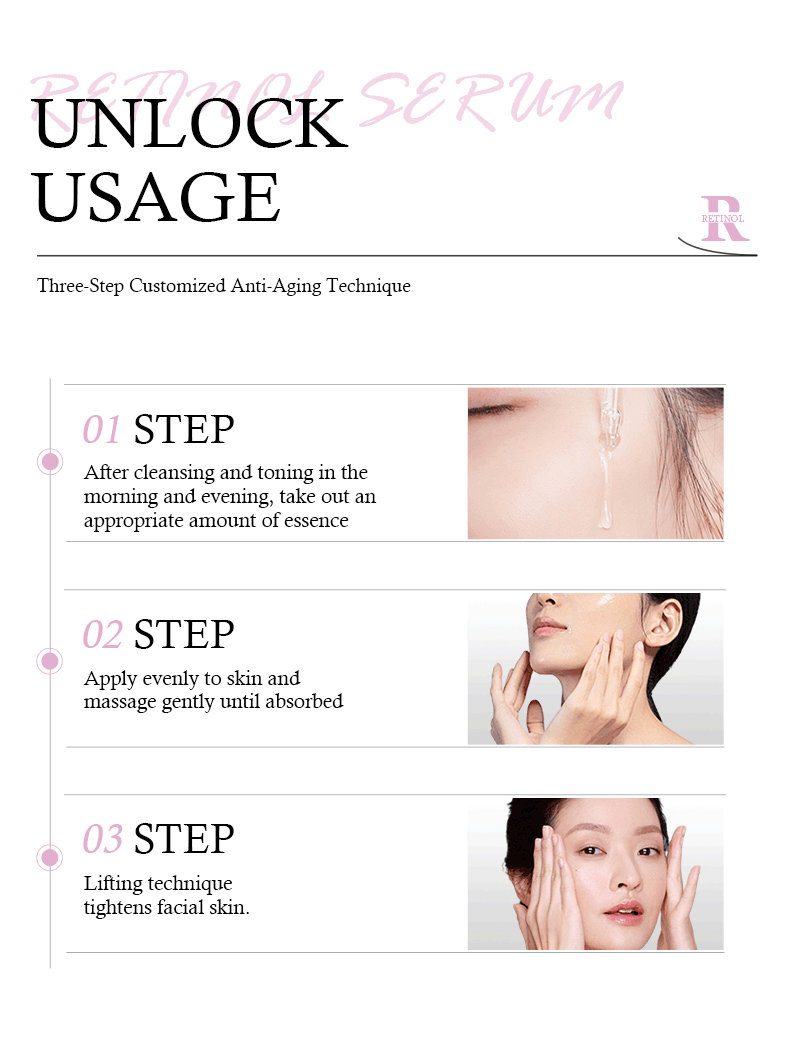 RETINOL SERUM

UNLOCK USAGE

R
RETINOL

Three-Step Customized Anti-Aging Technique

01 STEP
After cleansing and toning in the morning and evening, take out an appropriate amount of essence

02 STEP
Apply evenly to skin and massage gently until absorbed

03 STEP
Lifting technique tightens facial skin.